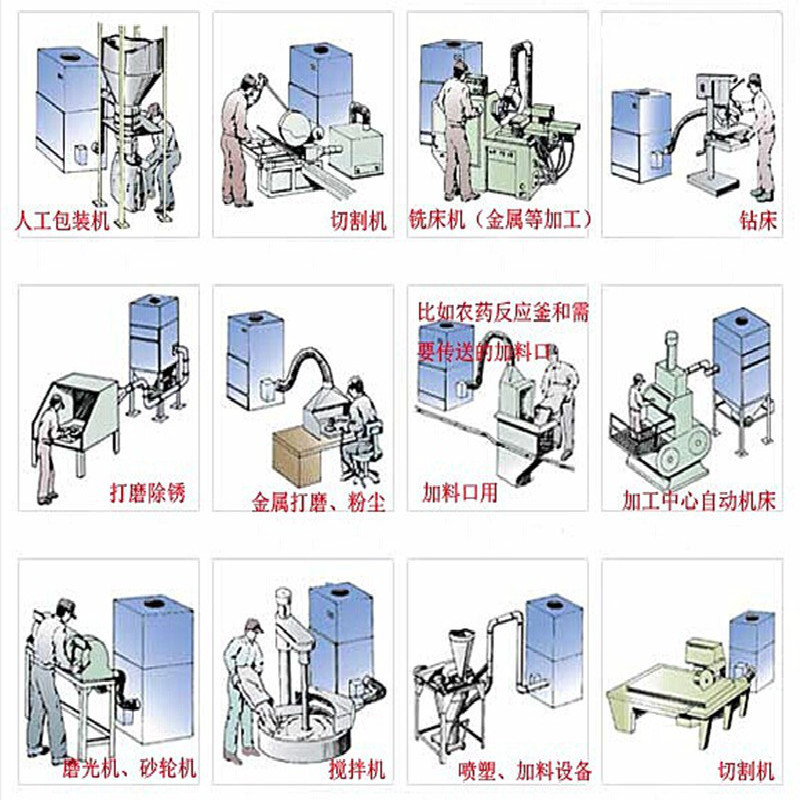 人工包装机

切割机

铣床机（金属等加工）

钻床

打磨除锈

金属打磨、粉尘

比如农药反应釜和需要传送的加料口

加料口用

加工中心自动机床

磨光机、砂轮机

搅拌机

喷塑、加料设备

切割机